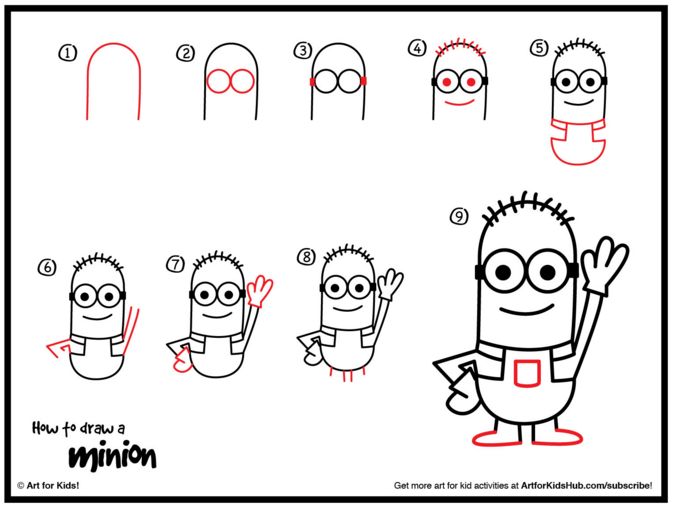 ①
②
③
④
⑤
⑥
⑦
⑧
⑨

How to draw a
minion

© Art for Kids!

Get more art for kid activities at ArtforKidsHub.com/subscribe!